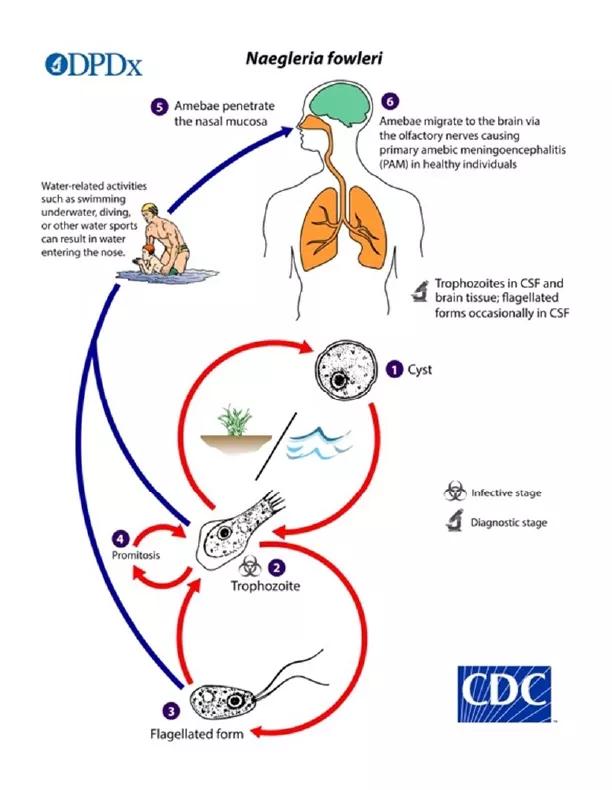 DPDx

Naegleria fowleri

5 Amebae penetrate the nasal mucosa

6 Amebae migrate to the brain via the olfactory nerves causing primary amebic meningoencephalitis (PAM) in healthy individuals

Water-related activities such as swimming underwater, diving, or other water sports can result in water entering the nose.

Trophozoites in CSF and brain tissue; flagellated forms occasionally in CSF

1 Cyst

Infective stage

Diagnostic stage

4 Promitosis

2 Trophozoite

3 Flagellated form

CDC